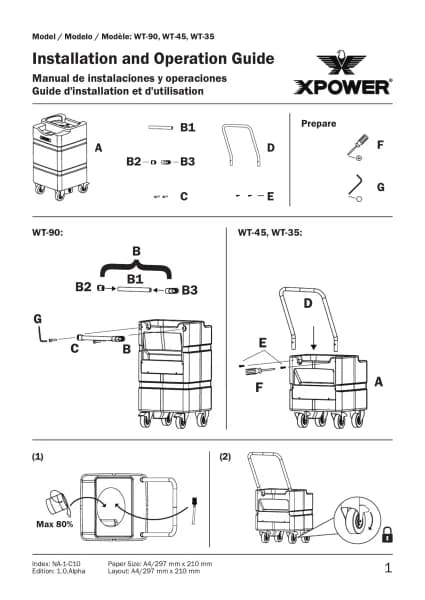 Model / Modelo / Modèle: WT-90, WT-45, WT-35

Installation and Operation Guide

Manual de instalaciones y operaciones
Guide d'installation et d'utilisation

XPOWER®

A

B1

B2 B3

C

D

E

Prepare

F

G

WT-90:

B

B1

B2 B3

G

C

B

WT-45, WT-35:

D

E

F

A

(1)

Max 80%

(2)

Index: NA-1-C10
Edition: 1.0.Alpha

Paper Size: A4/297 mm x 210 mm
Layout: A4/297 mm x 210 mm

1