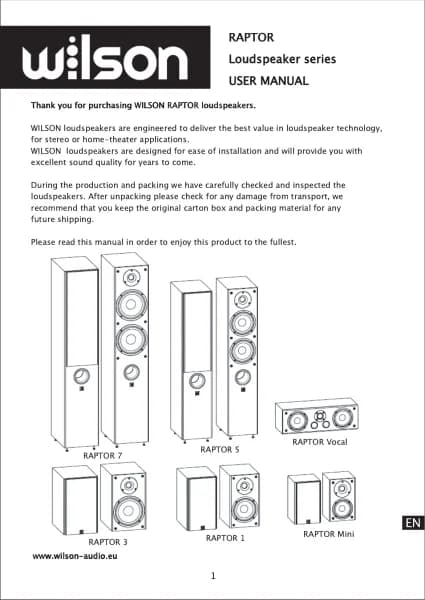 wilson

RAPTOR
Loudspeaker series
USER MANUAL

Thank you for purchasing WILSON RAPTOR loudspeakers.

WILSON loudspeakers are engineered to deliver the best value in loudspeaker technology, for stereo or home-theater applications.
WILSON loudspeakers are designed for ease of installation and will provide you with excellent sound quality for years to come.

During the production and packing we have carefully checked and inspected the loudspeakers. After unpacking please check for any damage from transport, we recommend that you keep the original carton box and packing material for any future shipping.

Please read this manual in order to enjoy this product to the fullest.

RAPTOR 7

RAPTOR 5

RAPTOR Vocal

RAPTOR 3

RAPTOR 1

RAPTOR Mini

EN

www.wilson-audio.eu

1