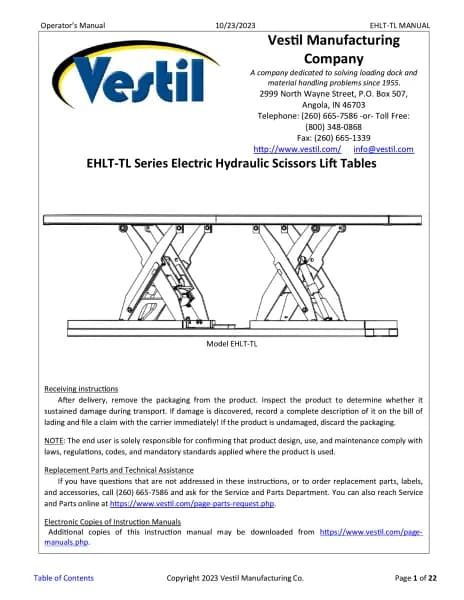 Operator's Manual 10/23/2023 EHLT-TL MANUAL

Vestil

Vestil Manufacturing Company
A company dedicated to solving loading dock and material handling problems since 1955.
2999 North Wayne Street, P.O. Box 507, Angola, IN 46703
Telephone: (260) 665-7586 -or- Toll Free: (800) 348-0868
Fax: (260) 665-1339
http://www.vestil.com/ info@vestil.com

EHLT-TL Series Electric Hydraulic Scissors Lift Tables

Model EHLT-TL

Receiving instructions
After delivery, remove the packaging from the product. Inspect the product to determine whether it sustained damage during transport. If damage is discovered, record a complete description of it on the bill of lading and file a claim with the carrier immediately! If the product is undamaged, discard the packaging.

NOTE: The end user is solely responsible for confirming that product design, use, and maintenance comply with laws, regulations, codes, and mandatory standards applied where the product is used.

Replacement Parts and Technical Assistance
If you have questions that are not addressed in these instructions, or to order replacement parts, labels, and accessories, call (260) 665-7586 and ask for the Service and Parts Department. You can also reach Service and Parts online at https://www.vestil.com/page-parts-request.php.

Electronic Copies of Instruction Manuals
Additional copies of this instruction manual may be downloaded from https://www.vestil.com/page-manuals.php.

Table of Contents Copyright 2023 Vestil Manufacturing Co. Page 1 of 22