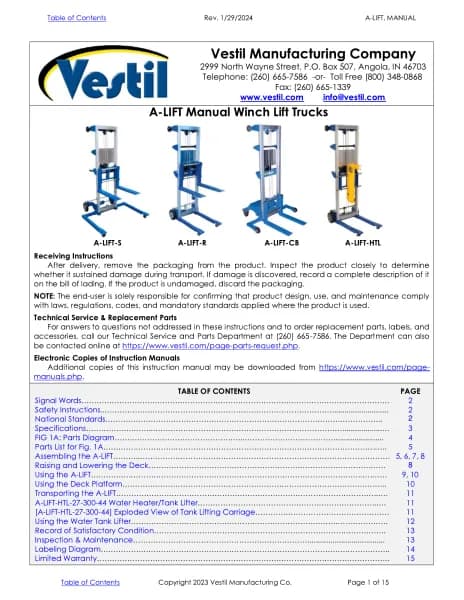 Table of Contents    Rev. 1/29/2024    A-LIFT, MANUAL

Vestil

Vestil Manufacturing Company
2999 North Wayne Street, P.O. Box 507, Angola, IN 46703
Telephone: (260) 665-7586 -or- Toll Free (800) 348-0868
Fax: (260) 665-1339
www.vestil.com    info@vestil.com

A-LIFT Manual Winch Lift Trucks

A-LIFT-S    A-LIFT-R    A-LIFT-CB    A-LIFT-HTL

Receiving Instructions
After delivery, remove the packaging from the product. Inspect the product closely to determine whether it sustained damage during transport. If damage is discovered, record a complete description of it on the bill of lading. If the product is undamaged, discard the packaging.

NOTE: The end-user is solely responsible for confirming that product design, use, and maintenance comply with laws, regulations, codes, and mandatory standards applied where the product is used.

Technical Service & Replacement Parts
For answers to questions not addressed in these instructions and to order replacement parts, labels, and accessories, call our Technical Service and Parts Department at (260) 665-7586. The Department can also be contacted online at https://www.vestil.com/page-parts-request.php.

Electronic Copies of Instruction Manuals
Additional copies of this instruction manual may be downloaded from https://www.vestil.com/page-manuals.php.

| TABLE OF CONTENTS | PAGE |
|---|---|
| Signal Words | 2 |
| Safety Instructions | 2 |
| National Standards | 2 |
| Specifications | 3 |
| FIG 1A: Parts Diagram | 4 |
| Parts List for Fig. 1A | 5 |
| Assembling the A-LIFT | 5, 6, 7, 8 |
| Raising and Lowering the Deck | 8 |
| Using the A-LIFT | 9, 10 |
| Using the Deck Platform | 10 |
| Transporting the A-LIFT | 11 |
| A-LIFT-HTL-27-300-44 Water Heater/Tank Lifter | 11 |
| [A-LIFT-HTL-27-300-44] Exploded View of Tank Lifting Carriage | 11 |
| Using the Water Tank Lifter | 12 |
| Record of Satisfactory Condition | 13 |
| Inspection & Maintenance | 13 |
| Labeling Diagram | 14 |
| Limited Warranty | 15 |

Table of Contents    Copyright 2023 Vestil Manufacturing Co.    Page 1 of 15