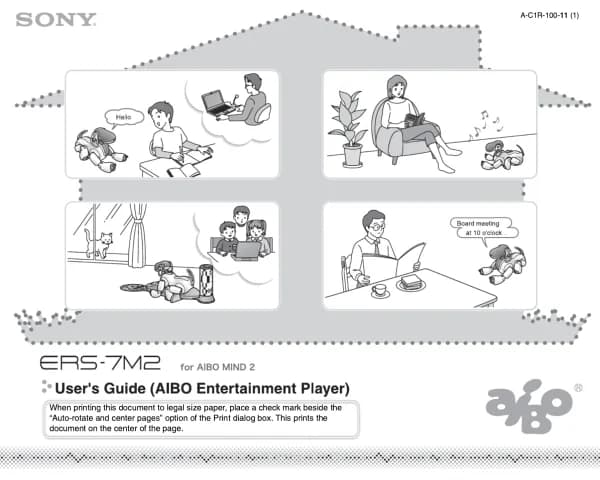 SONY

A-C1R-100-11 (1)

Hello

Board meeting at 10 o'clock...

ERS-7M2 for AIBO MIND 2

User's Guide (AIBO Entertainment Player)

When printing this document to legal size paper, place a check mark beside the "Auto-rotate and center pages" option of the Print dialog box. This prints the document on the center of the page.

aibo ®