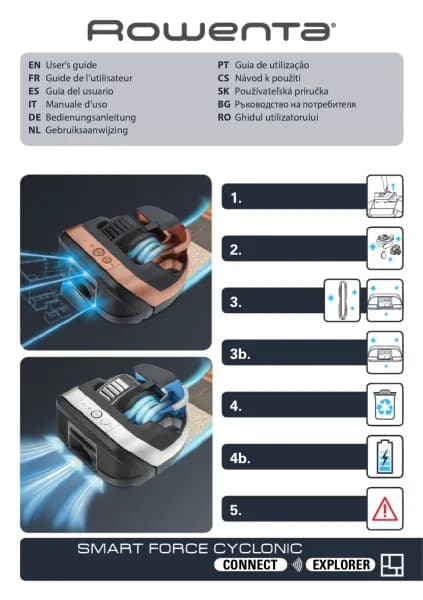 Rowenta

EN User's guide
FR Guide de l'utilisateur
ES Guía del usuario
IT Manuale d'uso
DE Bedienungsanleitung
NL Gebruiksaanwijzing

PT Guia de utilização
CS Návod k použití
SK Používateľská príručka
BG Ръководство на потребителя
RO Ghidul utilizatorului

1.

2.

3.

3b.

4.

4b.

5.

SMART FORCE CYCLONIC
CONNECT EXPLORER