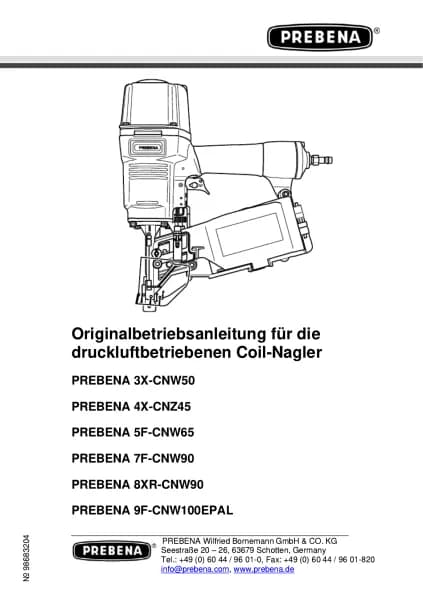 PREBENA®

PREBENA

Originalbetriebsanleitung für die druckluftbetriebenen Coil-Nagler

PREBENA 3X-CNW50

PREBENA 4X-CNZ45

PREBENA 5F-CNW65

PREBENA 7F-CNW90

PREBENA 8XR-CNW90

PREBENA 9F-CNW100EPAL

№ 98683204

PREBENA®

PREBENA Wilfried Bornemann GmbH & CO. KG
Seestraße 20 – 26, 63679 Schotten, Germany
Tel.: +49 (0) 60 44 / 96 01-0, Fax: +49 (0) 60 44 / 96 01-820
info@prebena.com, www.prebena.de