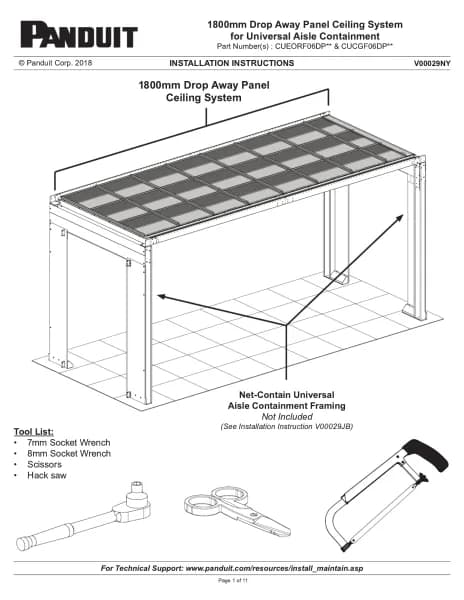 PANDUIT

1800mm Drop Away Panel Ceiling System for Universal Aisle Containment
Part Number(s) : CUEORF06DP** & CUCGF06DP**

© Panduit Corp. 2018
INSTALLATION INSTRUCTIONS
V00029NY

1800mm Drop Away Panel Ceiling System

Net-Contain Universal Aisle Containment Framing
Not Included
(See Installation Instruction V00029JB)

Tool List:
• 7mm Socket Wrench
• 8mm Socket Wrench
• Scissors
• Hack saw

For Technical Support: www.panduit.com/resources/install_maintain.asp

Page 1 of 11