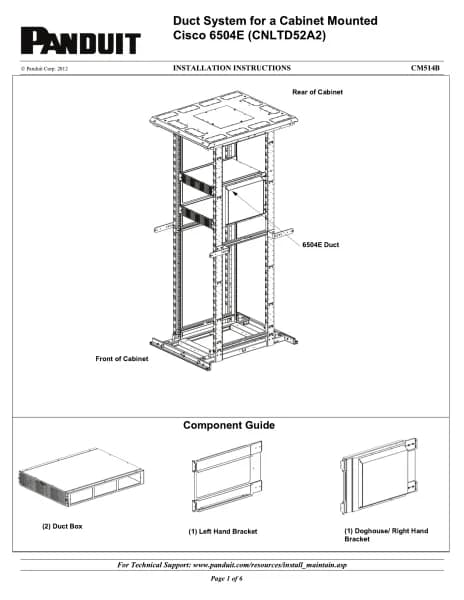 PANDUIT

Duct System for a Cabinet Mounted Cisco 6504E (CNLTD52A2)

© Panduit Corp. 2012

INSTALLATION INSTRUCTIONS

CM514B

Rear of Cabinet

6504E Duct

Front of Cabinet

Component Guide

(2) Duct Box

(1) Left Hand Bracket

(1) Doghouse/ Right Hand Bracket

For Technical Support: www.panduit.com/resources/install_maintain.asp

Page 1 of 6