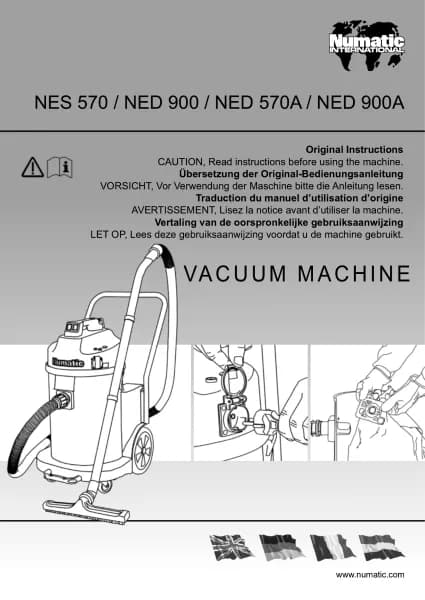 Numatic INTERNATIONAL

NES 570 / NED 900 / NED 570A / NED 900A

Original Instructions
CAUTION, Read instructions before using the machine.
Übersetzung der Original-Bedienungsanleitung
VORSICHT, Vor Verwendung der Maschine bitte die Anleitung lesen.
Traduction du manuel d'utilisation d'origine
AVERTISSEMENT, Lisez la notice avant d'utiliser la machine.
Vertaling van de oorspronkelijke gebruiksaanwijzing
LET OP, Lees deze gebruiksaanwijzing voordat u de machine gebruikt.

VACUUM MACHINE

Numatic

www.numatic.com