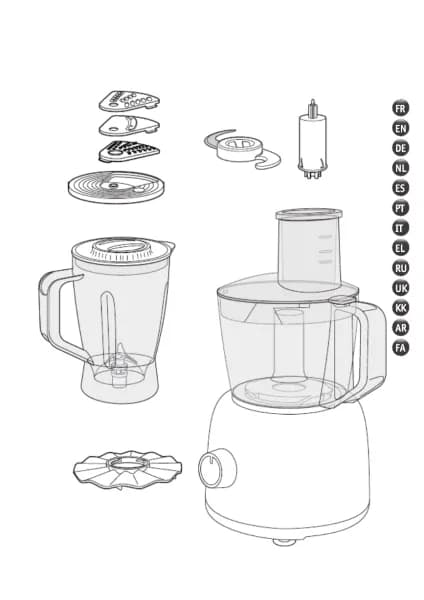 FR
EN
DE
NL
ES
PT
IT
EL
RU
UK
KK
AR
FA