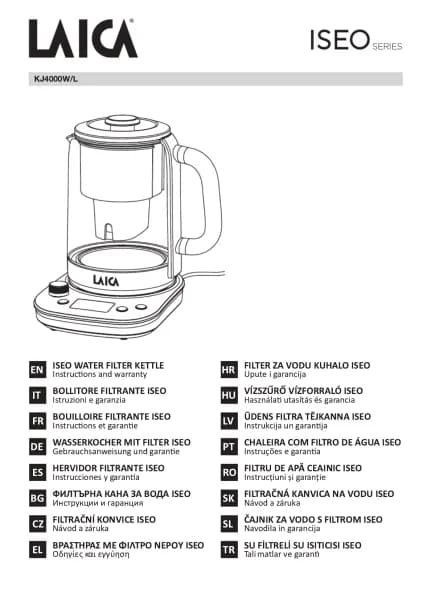 LAICA®

ISEO SERIES

KJ4000W/L

LAICA

EN ISEO WATER FILTER KETTLE
Instructions and warranty

IT BOLLITORE FILTRANTE ISEO
Istruzioni e garanzia

FR BOUILLOIRE FILTRANTE ISEO
Instructions et garantie

DE WASSERKOCHER MIT FILTER ISEO
Gebrauchsanweisung und garantie

ES HERVIDOR FILTRANTE ISEO
Instrucciones y garantía

BG ФИЛТЪРНА КАНА ЗА ВОДА ISEO
Инструкции и гаранция

CZ FILTRAČNÍ KONVICE ISEO
Návod a záruka

EL ΒΡΑΣΤΗΡΑΣ ΜΕ ΦΙΛΤΡΟ ΝΕΡΟΥ ISEO
Οδηγίες και εγγύηση

HR FILTER ZA VODU KUHALO ISEO
Upute i garancija

HU VÍZSZŰRŐ VÍZFORRALÓ ISEO
Használati utasítás és garancia

LV ŪDENS FILTRA TĒJKANNA ISEO
Instrukcija un garantija

PT CHALEIRA COM FILTRO DE ÁGUA ISEO
Instruções e garantia

RO FILTRU DE APĂ CEAINIC ISEO
Instrucțiuni și garanție

SK FILTRAČNÁ KANVICA NA VODU ISEO
Návod a záruka

SL ČAJNIK ZA VODO S FILTROM ISEO
Navodila in garancija

TR SU FİLTRELİ SU ISITICISI ISEO
Talimatlar ve garanti