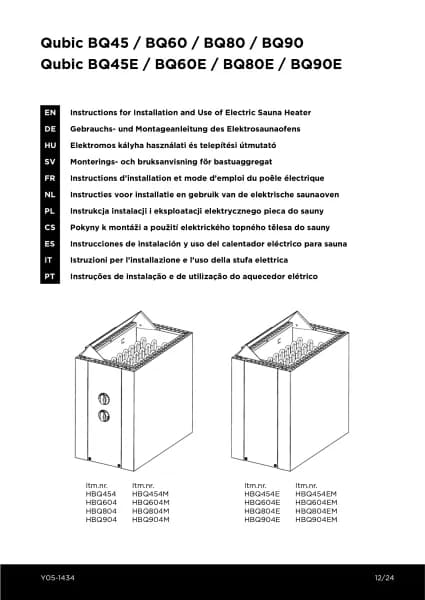 Qubic BQ45 / BQ60 / BQ80 / BQ90
Qubic BQ45E / BQ60E / BQ80E / BQ90E

EN Instructions for Installation and Use of Electric Sauna Heater
DE Gebrauchs- und Montageanleitung des Elektrosaunaofens
HU Elektromos kályha használati és telepítési útmutató
SV Monterings- och bruksanvisning för bastuaggregat
FR Instructions d'installation et mode d'emploi du poêle électrique
NL Instructies voor installatie en gebruik van de elektrische saunaoven
PL Instrukcja instalacji i eksploatacji elektrycznego pieca do sauny
CS Pokyny k montáži a použití elektrického topného tělesa do sauny
ES Instrucciones de instalación y uso del calentador eléctrico para sauna
IT Istruzioni per l'installazione e l'uso della stufa elettrica
PT Instruções de instalação e de utilização do aquecedor elétrico

Itm.nr.
HBQ454
HBQ604
HBQ804
HBQ904

Itm.nr.
HBQ454M
HBQ604M
HBQ804M
HBQ904M

Itm.nr.
HBQ454E
HBQ604E
HBQ804E
HBQ904E

Itm.nr.
HBQ454EM
HBQ604EM
HBQ804EM
HBQ904EM

Y05-1434 12/24