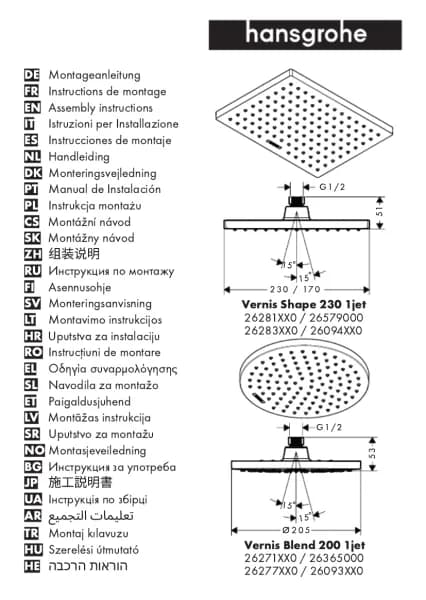 hansgrohe

DE Montageanleitung
FR Instructions de montage
EN Assembly instructions
IT Istruzioni per Installazione
ES Instrucciones de montaje
NL Handleiding
DK Monteringsvejledning
PT Manual de Instalación
PL Instrukcja montażu
CS Montážní návod
SK Montážny návod
ZH 组装说明
RU Инструкция по монтажу
FI Asennusohje
SV Monteringsanvisning
LT Montavimo instrukcijos
HR Uputstva za instalaciju
RO Instrucțiuni de montare
EL Οδηγία συναρμολόγησης
SL Navodila za montažo
ET Paigaldusjuhend
LV Montāžas instrukcija
SR Uputstvo za montažu
NO Montasjeveiledning
BG Инструкция за употреба
JP 施工説明書
UA Інструкція по збірці
AR تعليمات التجميع
TR Montaj kılavuzu
HU Szerelési útmutató
HE הוראות הרכבה

G1/2
51
15°
15°
230 / 170
Vernis Shape 230 1jet
26281XX0 / 26579000
26283XX0 / 26094XX0

G1/2
53
15°
15°
Ø205
Vernis Blend 200 1jet
26271XX0 / 26365000
26277XX0 / 26093XX0