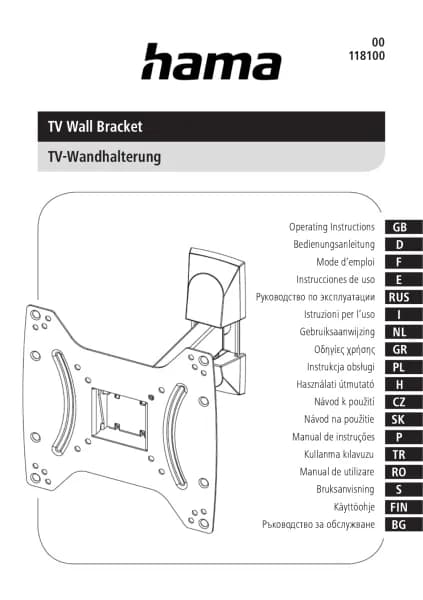 hama

00
118100

TV Wall Bracket

TV-Wandhalterung

Operating Instructions GB
Bedienungsanleitung D
Mode d'emploi F
Instrucciones de uso E
Руководство по эксплуатации RUS
Istruzioni per l'uso I
Gebruiksaanwijzing NL
Οδηγίες χρήσης GR
Instrukcja obsługi PL
Használati útmutató H
Návod k použití CZ
Návod na použitie SK
Manual de instruções P
Kullanma kılavuzu TR
Manual de utilizare RO
Bruksanvisning S
Käyttöohje FIN
Ръководство за обслужване BG