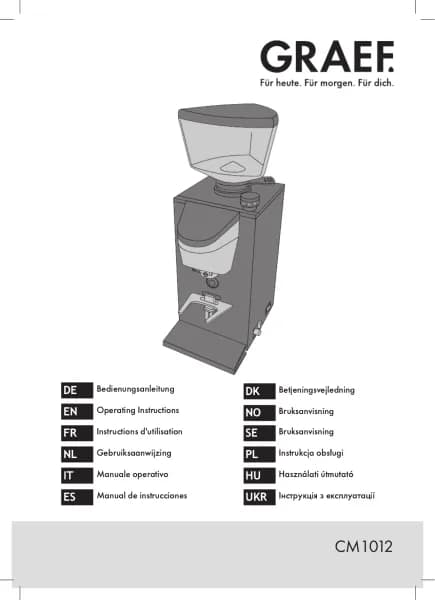 GRAEF.
Für heute. Für morgen. Für dich.

DE Bedienungsanleitung
EN Operating Instructions
FR Instructions d'utilisation
NL Gebruiksaanwijzing
IT Manuale operativo
ES Manual de instrucciones

DK Betjeningsvejledning
NO Bruksanvisning
SE Bruksanvisning
PL Instrukcja obsługi
HU Használati útmutató
UKR Інструкція з експлуатації

CM1012