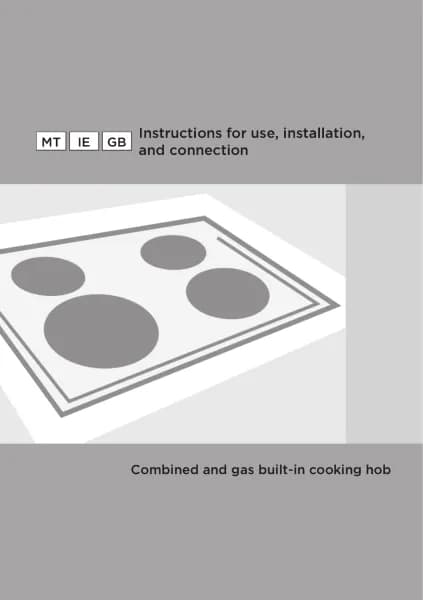 MT IE GB Instructions for use, installation, and connection

Combined and gas built-in cooking hob