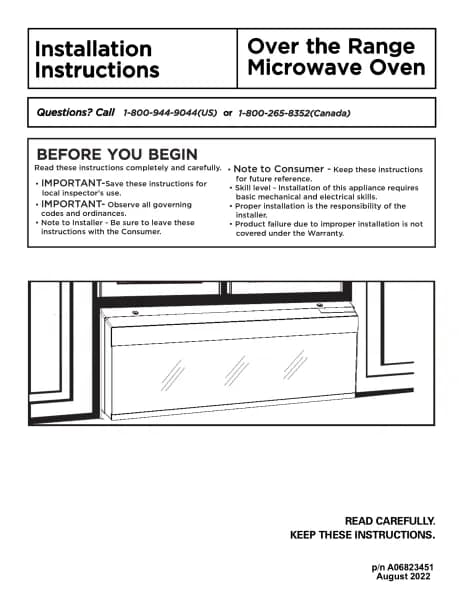 Installation Instructions

Over the Range Microwave Oven

Questions? Call 1-800-944-9044(US) or 1-800-265-8352(Canada)

BEFORE YOU BEGIN

Read these instructions completely and carefully.

• IMPORTANT-Save these instructions for local inspector's use.
• IMPORTANT- Observe all governing codes and ordinances.
• Note to Installer - Be sure to leave these instructions with the Consumer.

• Note to Consumer - Keep these instructions for future reference.
• Skill level - Installation of this appliance requires basic mechanical and electrical skills.
• Proper installation is the responsibility of the installer.
• Product failure due to improper installation is not covered under the Warranty.

READ CAREFULLY.
KEEP THESE INSTRUCTIONS.

p/n A06823451
August 2022