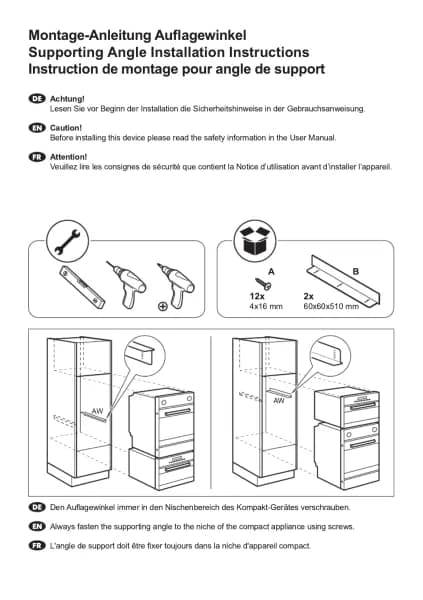 Montage-Anleitung Auflagewinkel
Supporting Angle Installation Instructions
Instruction de montage pour angle de support

DE Achtung!
Lesen Sie vor Beginn der Installation die Sicherheitshinweise in der Gebrauchsanweisung.

EN Caution!
Before installing this device please read the safety information in the User Manual.

FR Attention!
Veuillez lire les consignes de sécurité que contient la Notice d'utilisation avant d'installer l'appareil.

A
12x
4x16 mm

B
2x
60x60x510 mm

AW

AW

DE Den Auflagewinkel immer in den Nischenbereich des Kompakt-Gerätes verschrauben.

EN Always fasten the supporting angle to the niche of the compact appliance using screws.

FR L'angle de support doit être fixer toujours dans la niche d'appareil compact.