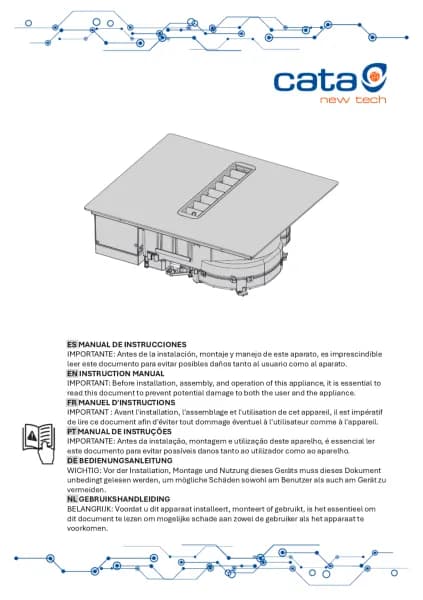 cata
new tech

ES MANUAL DE INSTRUCCIONES
IMPORTANTE: Antes de la instalación, montaje y manejo de este aparato, es imprescindible leer este documento para evitar posibles daños tanto al usuario como al aparato.
EN INSTRUCTION MANUAL
IMPORTANT: Before installation, assembly, and operation of this appliance, it is essential to read this document to prevent potential damage to both the user and the appliance.
FR MANUEL D'INSTRUCTIONS
IMPORTANT : Avant l'installation, l'assemblage et l'utilisation de cet appareil, il est impératif de lire ce document afin d'éviter tout dommage éventuel à l'utilisateur comme à l'appareil.
PT MANUAL DE INSTRUÇÕES
IMPORTANTE: Antes da instalação, montagem e utilização deste aparelho, é essencial ler este documento para evitar possíveis danos tanto ao utilizador como ao aparelho.
DE BEDIENUNGSANLEITUNG
WICHTIG: Vor der Installation, Montage und Nutzung dieses Geräts muss dieses Dokument unbedingt gelesen werden, um mögliche Schäden sowohl am Benutzer als auch am Gerät zu vermeiden.
NL GEBRUIKSHANDLEIDING
BELANGRIJK: Voordat u dit apparaat installeert, monteert of gebruikt, is het essentieel om dit document te lezen om mogelijke schade aan zowel de gebruiker als het apparaat te voorkomen.