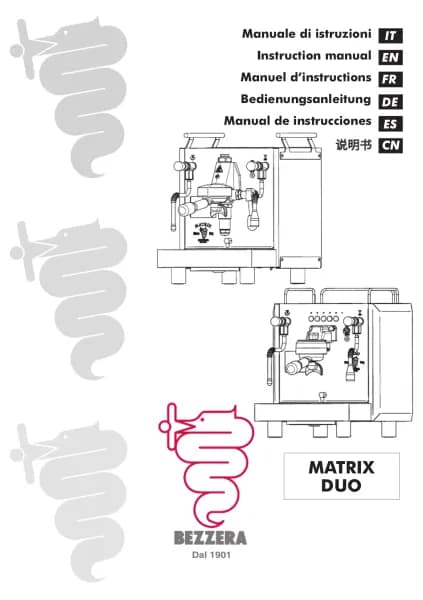 Manuale di istruzioni IT
Instruction manual EN
Manuel d'instructions FR
Bedienungsanleitung DE
Manual de instrucciones ES
说明书 CN

MATRIX
DUO

BEZZERA
Dal 1901