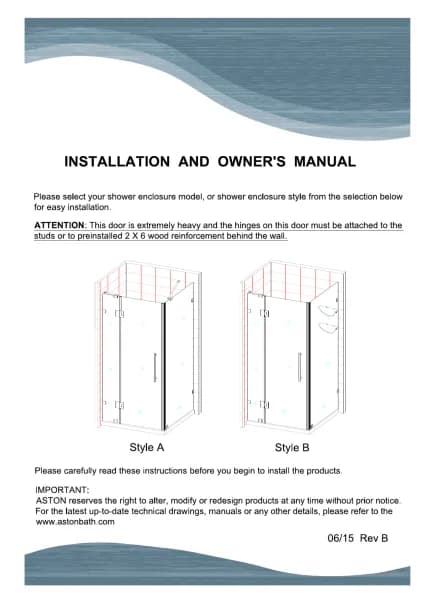 INSTALLATION AND OWNER'S MANUAL

Please select your shower enclosure model, or shower enclosure style from the selection below for easy installation.

ATTENTION: This door is extremely heavy and the hinges on this door must be attached to the studs or to preinstalled 2 X 6 wood reinforcement behind the wall.

Style A

Style B

Please carefully read these instructions before you begin to install the products.

IMPORTANT:
ASTON reserves the right to alter, modify or redesign products at any time without prior notice. For the latest up-to-date technical drawings, manuals or any other details, please refer to the www.astonbath.com

06/15 Rev B